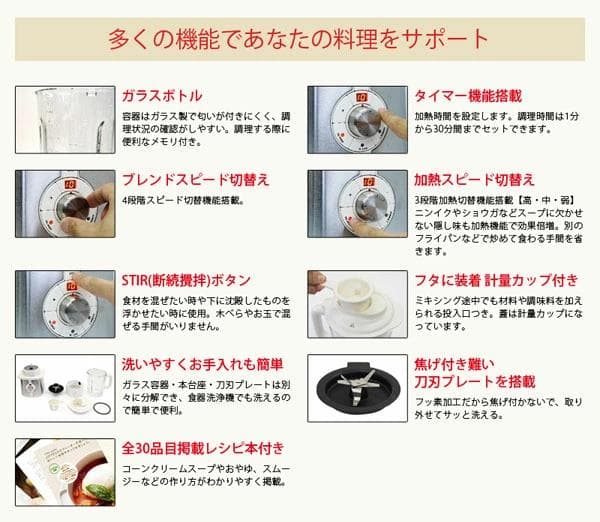 多くの機能であなたの料理をサポート

ガラスボトル
容器はガラス製で匂いが付きにくく、調理状況の確認がしやすい。調理する際に便利なメモリ付き。

ブレンドスピード切替え
4段階スピード切替機能搭載。

STIR(断続攪拌)ボタン
食材を混ぜたい時や下に沈殿したものを浮かせたい時に使用。木べらやお玉で混ぜる手間がいりません。

洗いやすくお手入れも簡単
ガラス容器・本台座・刀刃プレートは別々に分解でき、食器洗浄機でも洗えるので簡単で便利。

全30品目掲載レシピ本付き
コーンクリームスープやおやゆ、スムージーなどの作り方がわかりやすく掲載。

タイマー機能搭載
加熱時間を設定します。調理時間は1分から30分間までセットできます。

加熱スピード切替え
3段階加熱切替機能搭載【高・中・弱】ニンイクやショウガなどスープに欠かせない隠し味も加熱機能で効果倍増。別のフライパンなどで炒めて食わる手間を省きます。

フタに装着 計量カップ付き
ミキシング途中でも材料や調味料を加えられる投入口つき。蓋は計量カップになっています。

焦げ付き難い
刀刃プレートを搭載
フッ素加工だから焦げ付かないで、取り外せてサッと洗える。