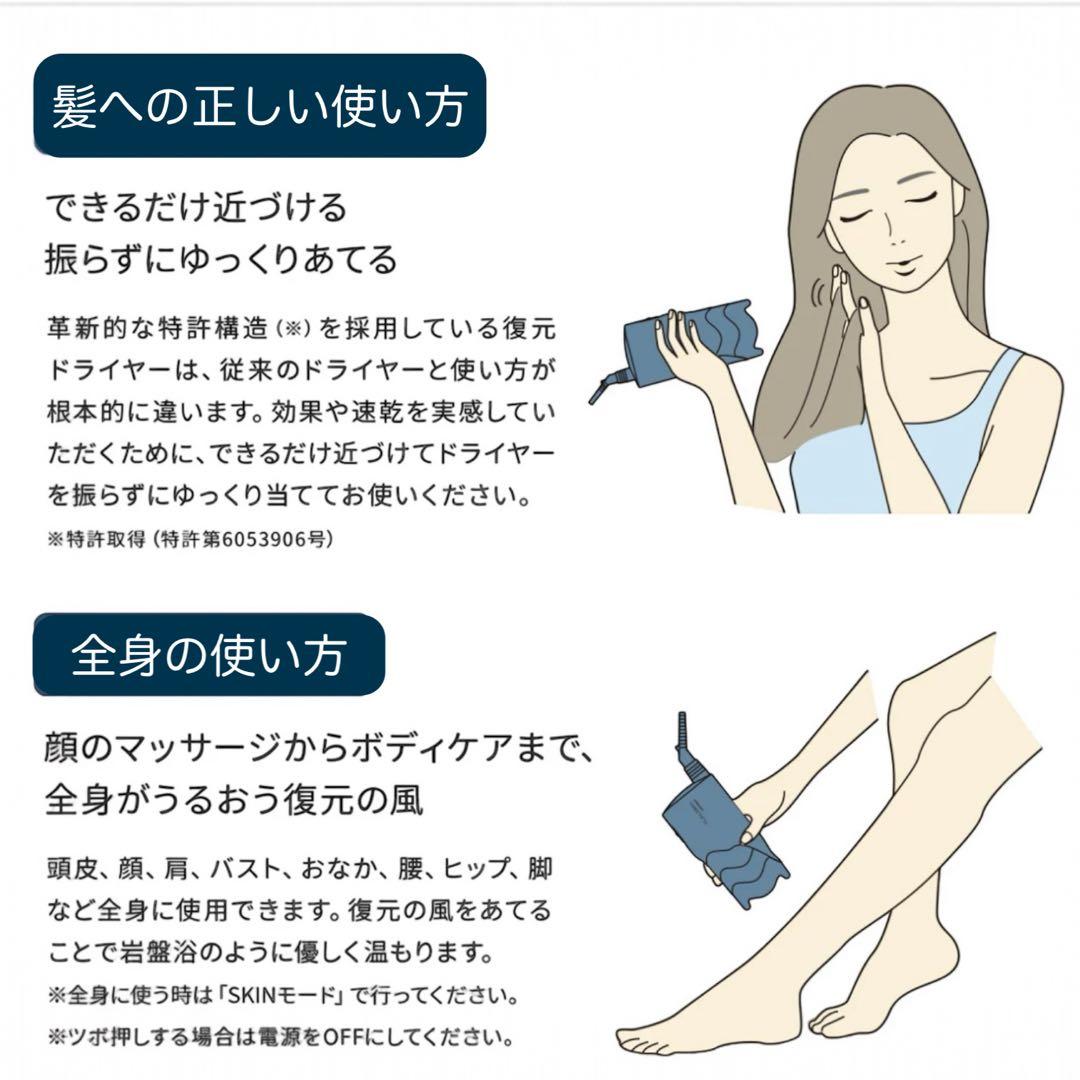 髪への正しい使い方

できるだけ近づける
振らずにゆっくりあてる

革新的な特許構造（※）を採用している復元ドライヤーは、従来のドライヤーと使い方が根本的に違います。効果や速乾を実感していただくために、できるだけ近づけてドライヤーを振らずにゆっくり当ててお使いください。
※特許取得（特許第6053906号）

全身の使い方

顔のマッサージからボディケアまで、
全身がうるおう復元の風

頭皮、顔、肩、バスト、おなか、腰、ヒップ、脚など全身に使用できます。復元の風をあてることで岩盤浴のように優しく温もります。
※全身に使う時は「SKINモード」で行ってください。
※ツボ押しする場合は電源をOFFにしてください。