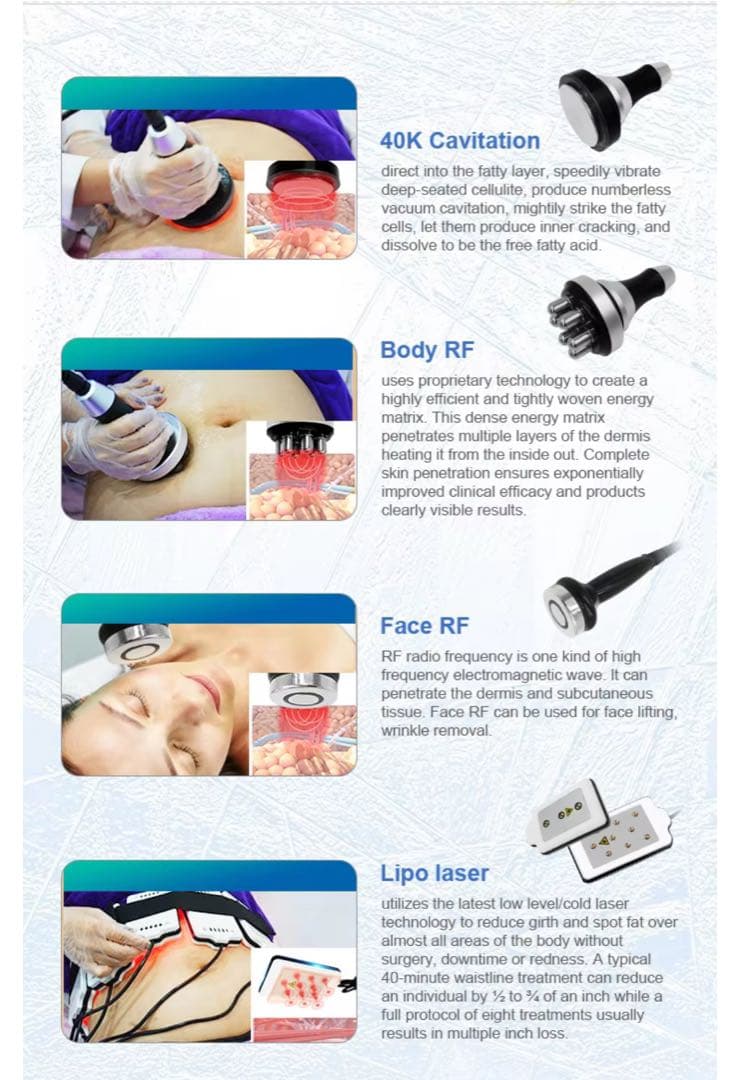 40K Cavitation

direct into the fatty layer, speedily vibrate deep-seated cellulite, produce numberless vacuum cavitation, mightily strike the fatty cells, let them produce inner cracking, and dissolve to be the free fatty acid.

Body RF

uses proprietary technology to create a highly efficient and tightly woven energy matrix. This dense energy matrix penetrates multiple layers of the dermis heating it from the inside out. Complete skin penetration ensures exponentially improved clinical efficacy and products clearly visible results.

Face RF

RF radio frequency is one kind of high frequency electromagnetic wave. It can penetrate the dermis and subcutaneous tissue. Face RF can be used for face lifting, wrinkle removal.

Lipo laser

utilizes the latest low level/cold laser technology to reduce girth and spot fat over almost all areas of the body without surgery, downtime or redness. A typical 40-minute waistline treatment can reduce an individual by ½ to ¾ of an inch while a full protocol of eight treatments usually results in multiple inch loss.