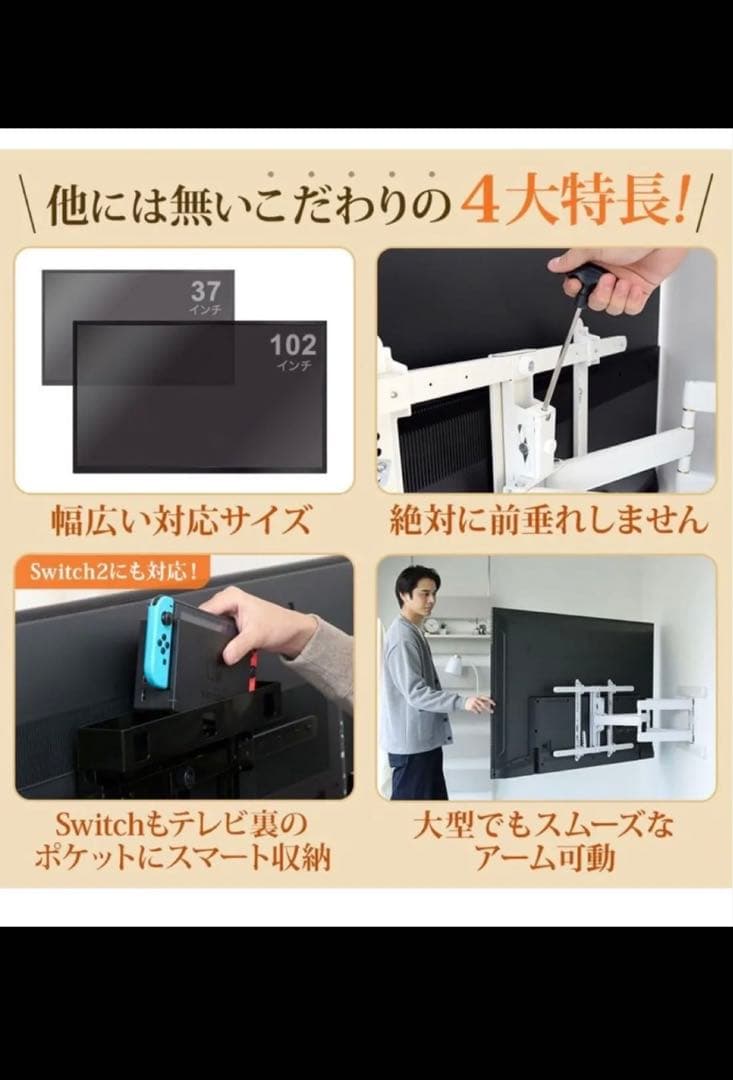 他には無いこだわりの4大特長!

37
インチ

102
インチ

幅広い対応サイズ

絶対に前垂れしません

Switch2にも対応!

Switchもテレビ裏のポケットにスマート収納

大型でもスムーズなアーム可動