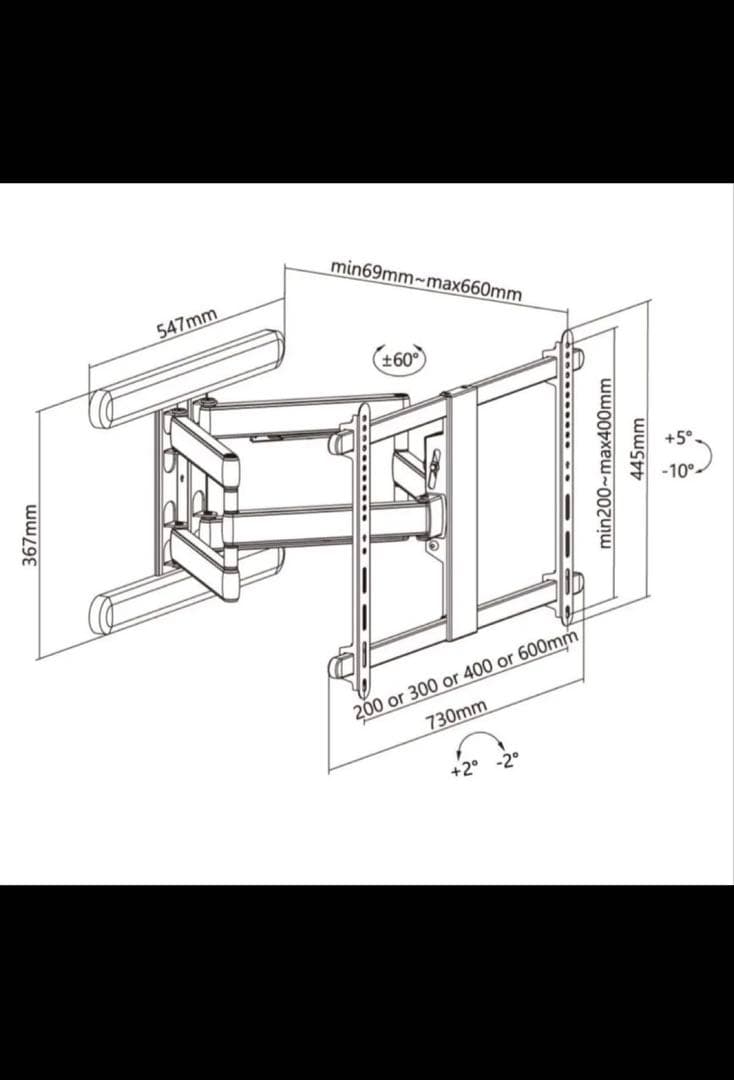 min69mm~max660mm

547mm

±60°

367mm

min200~max400mm

445mm

+5°

-10°

200 or 300 or 400 or 600mm

730mm

+2° -2°