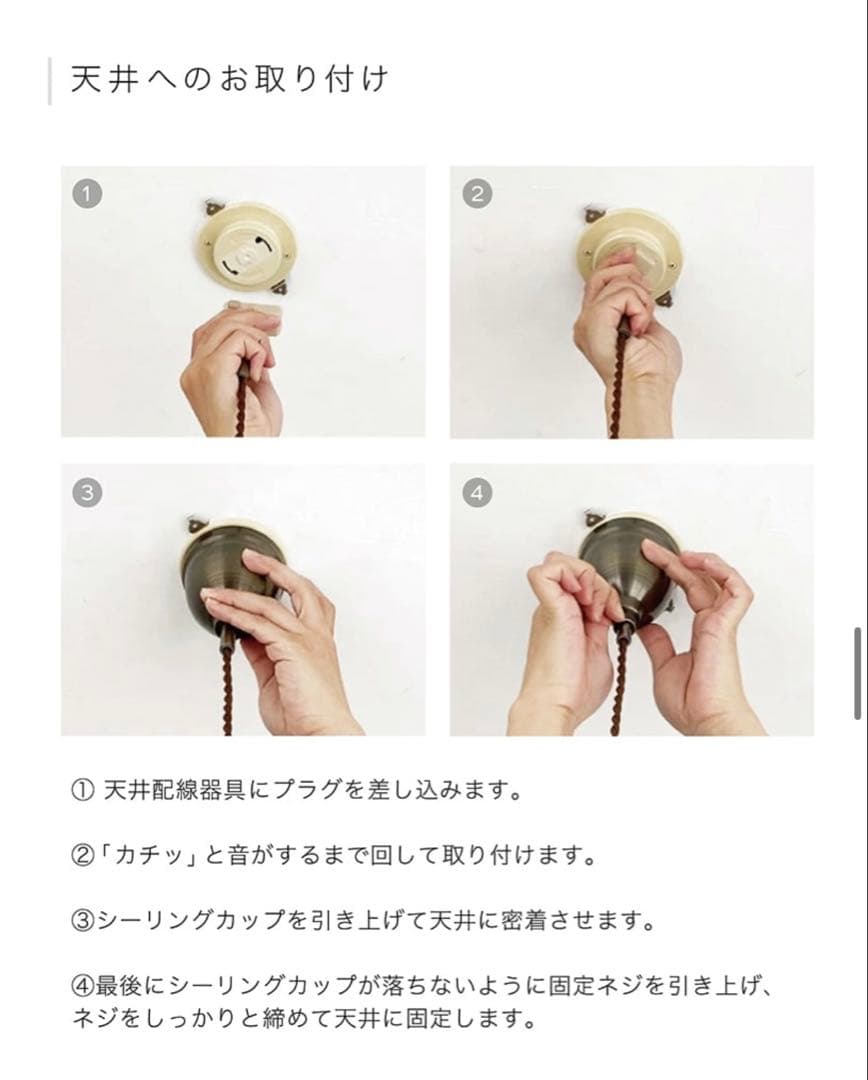 天井へのお取り付け

1

2

3

4

① 天井配線器具にプラグを差し込みます。

②「カチッ」と音がするまで回して取り付けます。

③シーリングカップを引き上げて天井に密着させます。

④最後にシーリングカップが落ちないように固定ネジを引き上げ、ネジをしっかりと締めて天井に固定します。