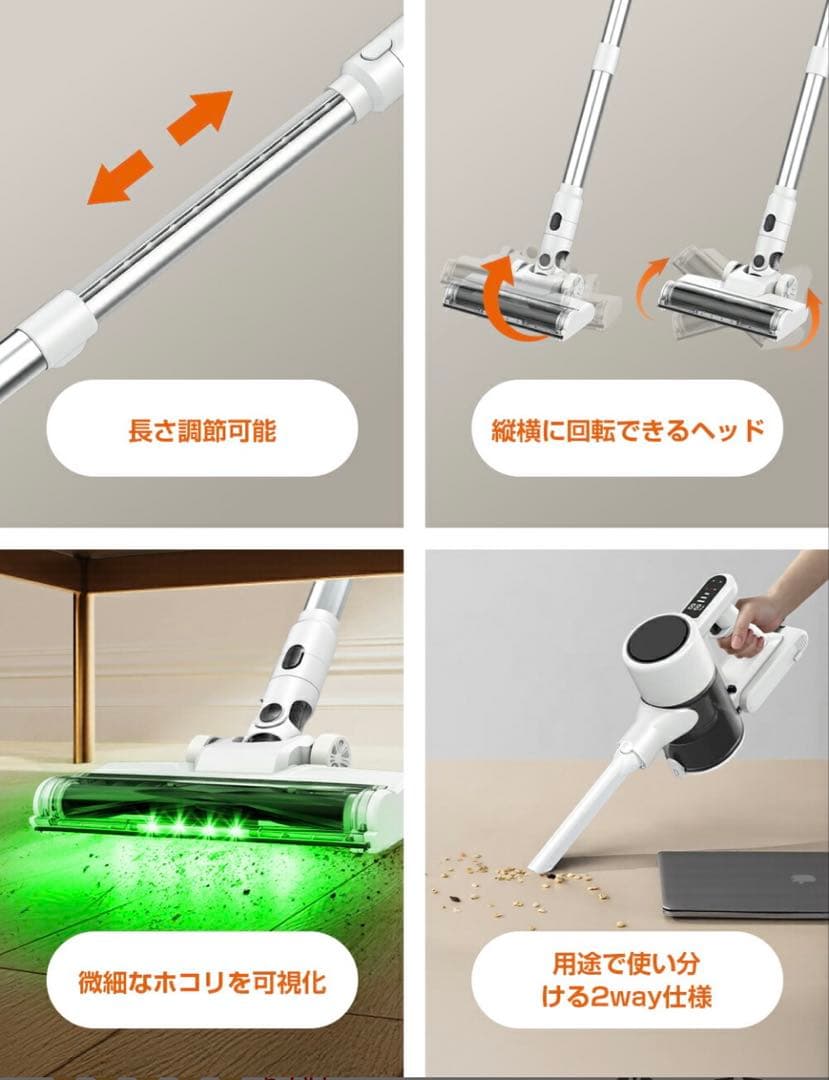 長さ調節可能

縦横に回転できるヘッド

微細なホコリを可視化

用途で使い分ける2way仕様