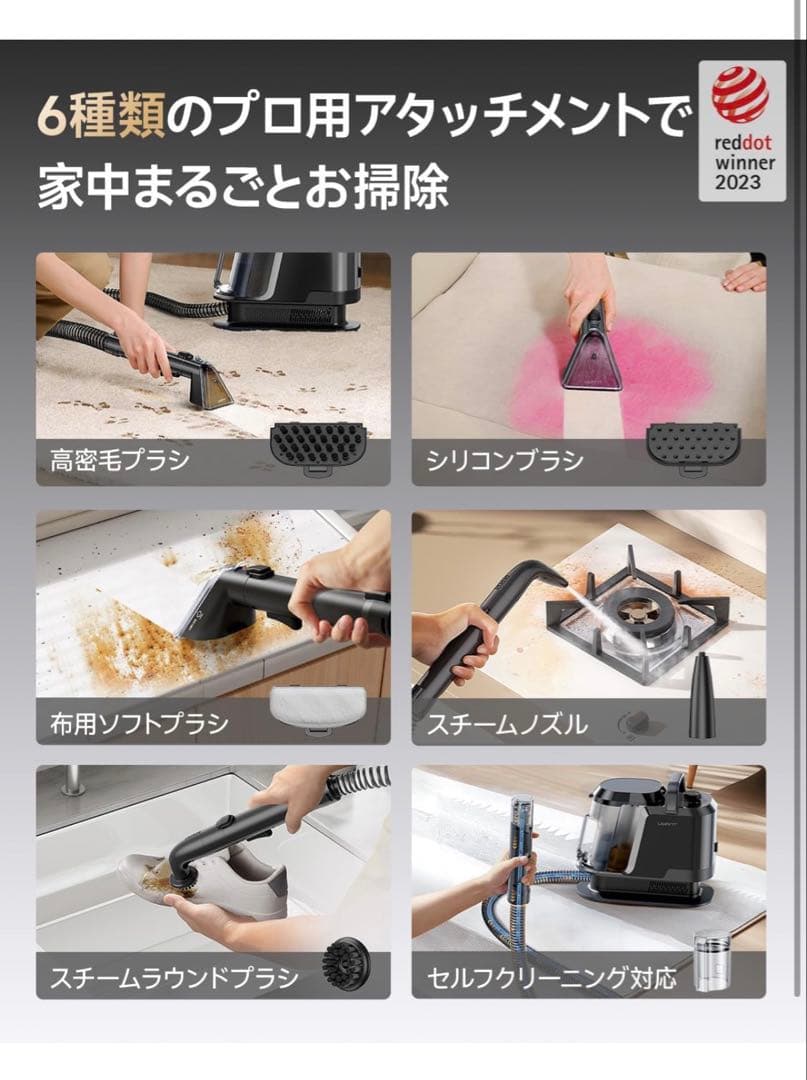 6種類のプロ用アタッチメントで
家中まるごとお掃除

reddot
winner
2023

高密毛ブラシ

シリコンブラシ

布用ソフトブラシ

スチームノズル

スチームラウンドブラシ

セルフクリーニング対応