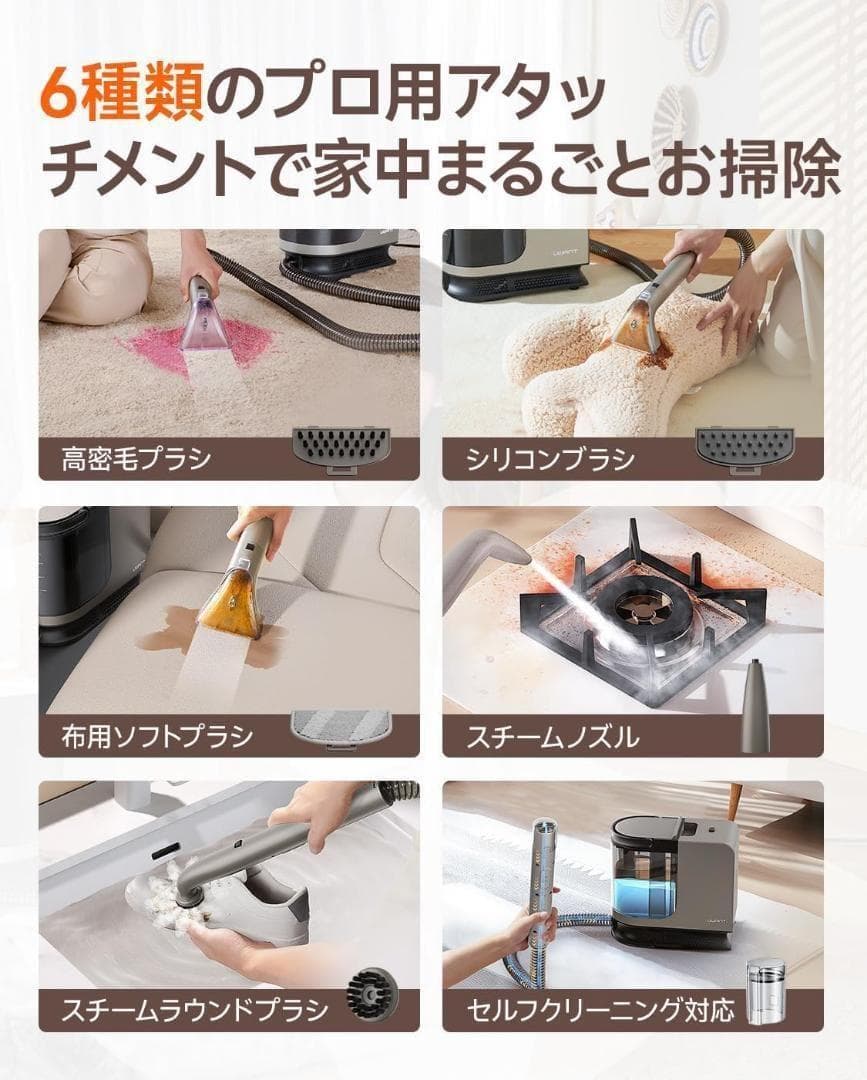 6種類のプロ用アタッチメントで家中まるごとお掃除

高密毛ブラシ

シリコンブラシ

布用ソフトブラシ

スチームノズル

スチームラウンドブラシ

セルフクリーニング対応